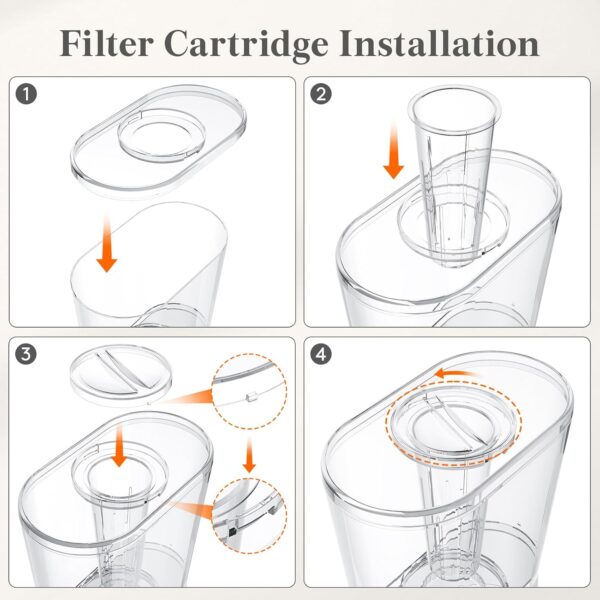 Filter Cartridge Installation

1

2

3

4